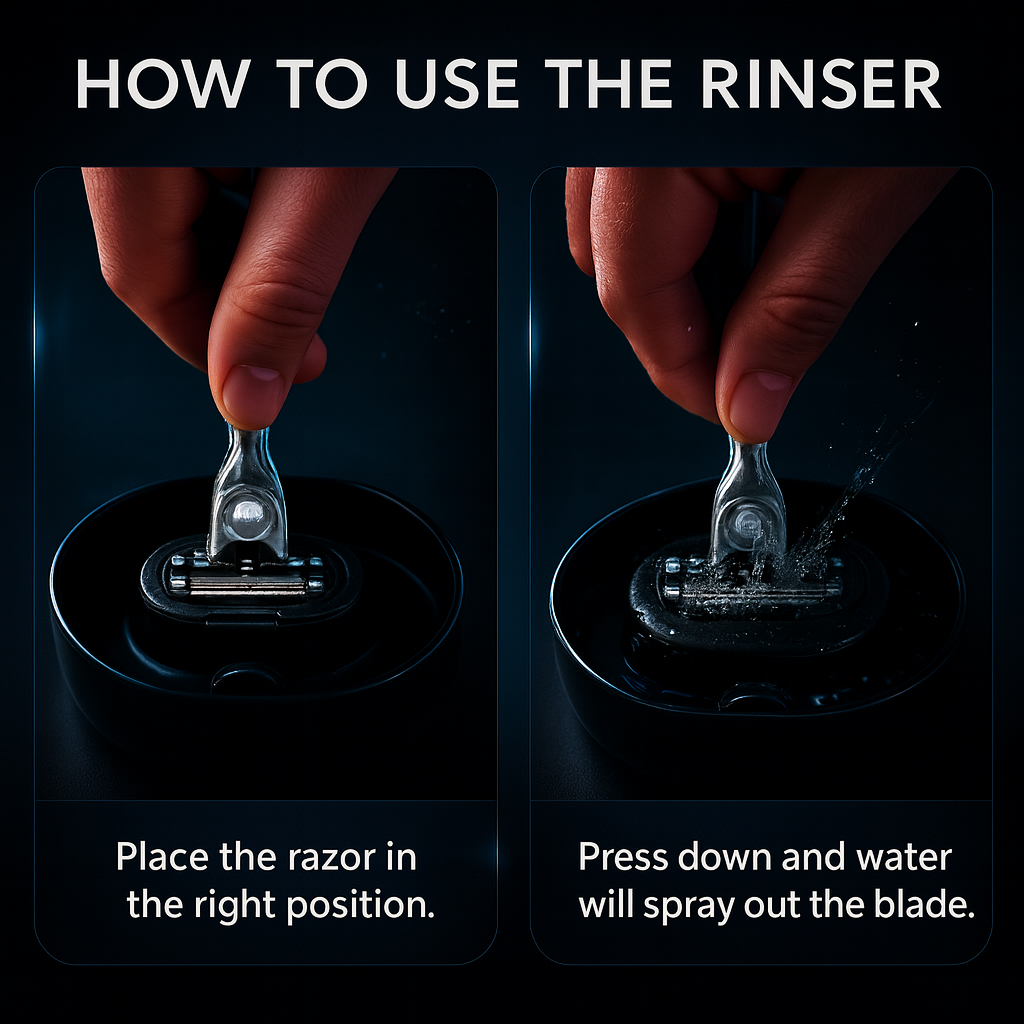 HOW TO USE THE RINSER

Place the razor in the right position.

Press down and water will spray out the blade.