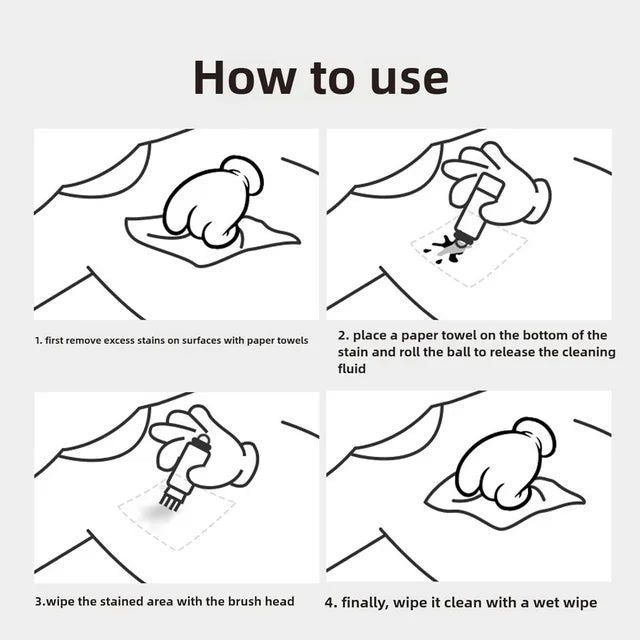 How to use

1. first remove excess stains on surfaces with paper towels

2. place a paper towel on the bottom of the stain and roll the ball to release the cleaning fluid

3.wipe the stained area with the brush head

4. finally, wipe it clean with a wet wipe